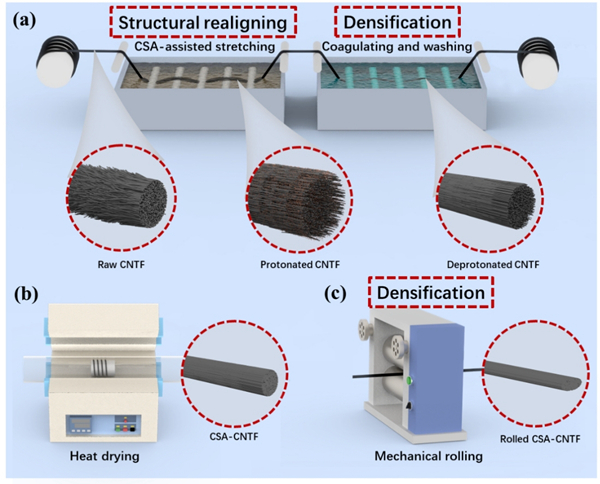 (a)

Structural realigning

CSA-assisted stretching

Densification

Coagulating and washing

Raw CNTF

Protonated CNTF

Deprotonated CNTF

(b)

CSA-CNTF

Heat drying

(c)

Densification

Rolled CSA-CNTF

Mechanical rolling