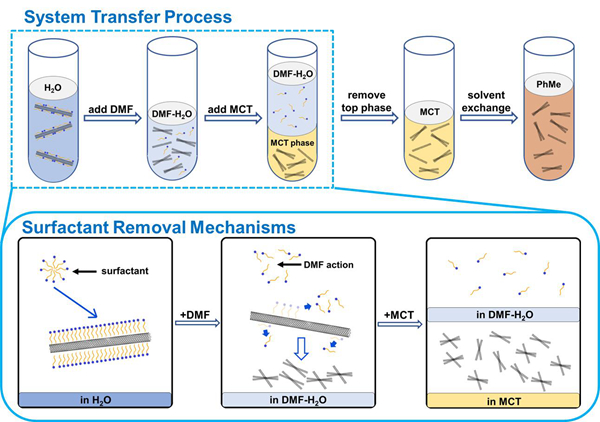 System Transfer Process

$H_2O$

add DMF

DMF-$H_2O$

add MCT

DMF-$H_2O$

MCT phase

remove top phase

MCT

solvent exchange

PhMe

Surfactant Removal Mechanisms

surfactant

in $H_2O$

+DMF

DMF action

in DMF-$H_2O$

+MCT

in DMF-$H_2O$

in MCT